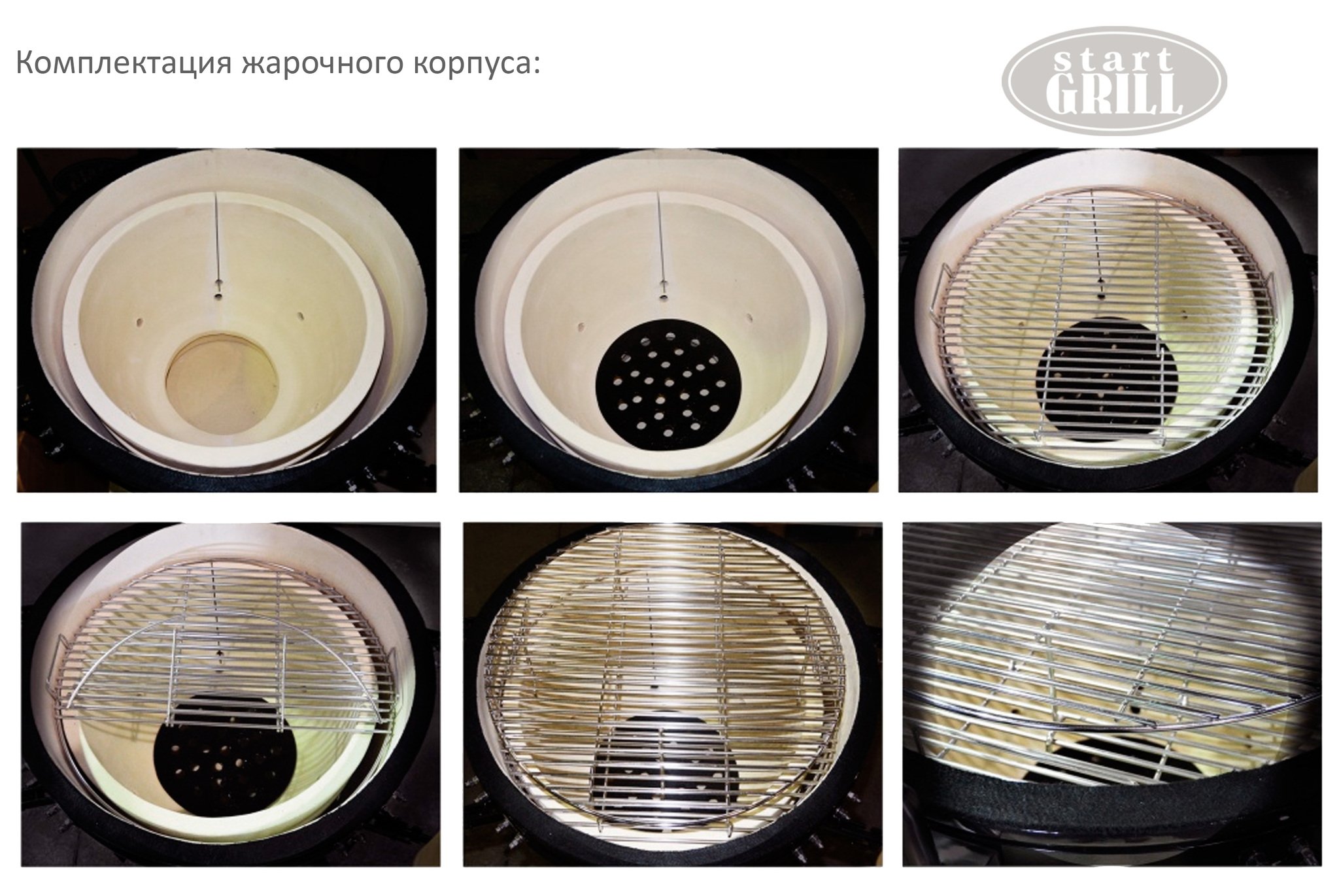 Комплектация жарочного корпуса:

start
GRILL